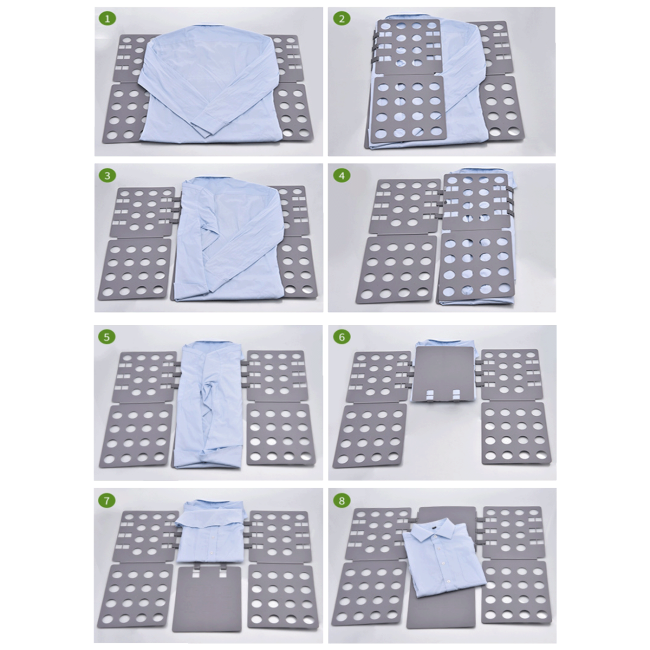 1

2

3

4

5

6

7

8